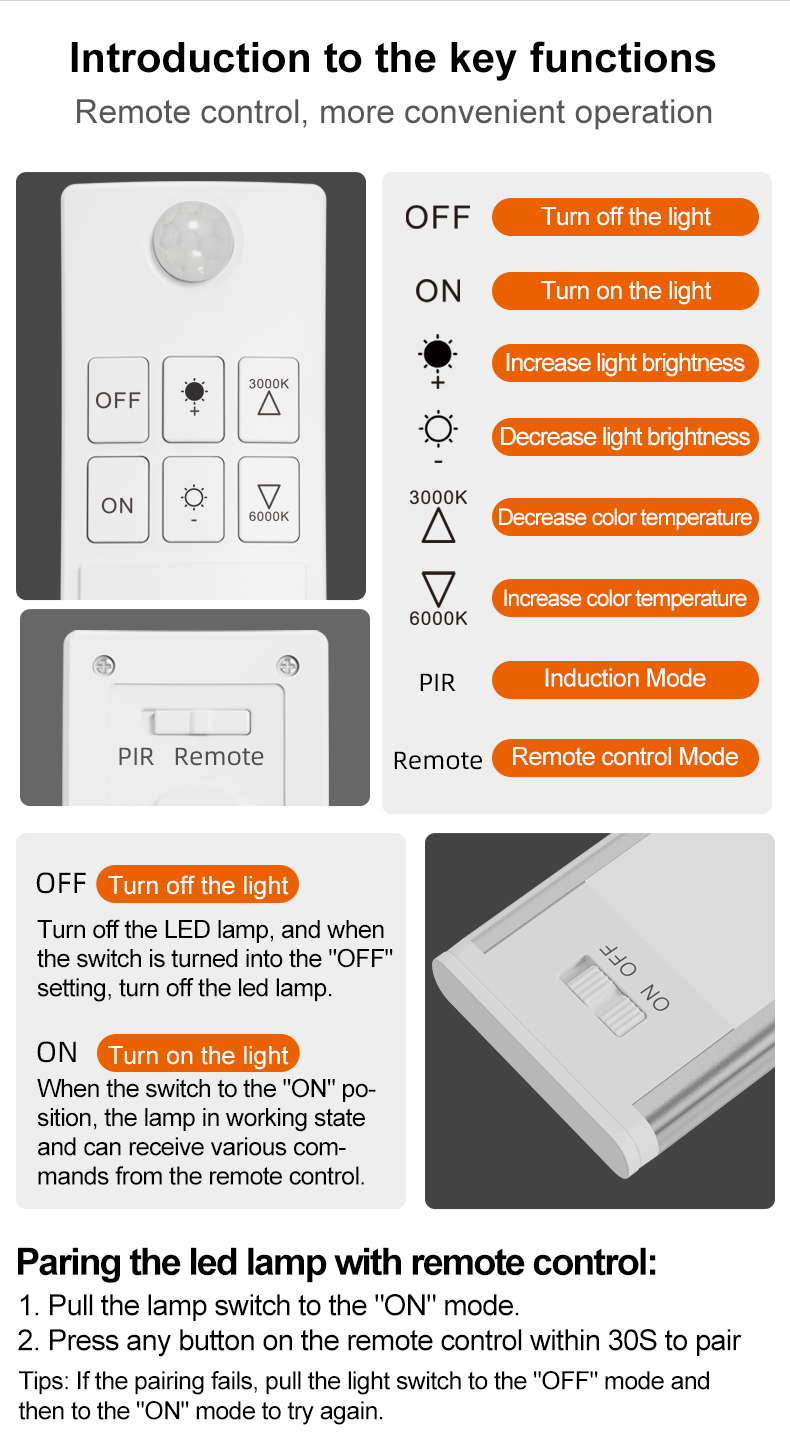 Introduction to the key functions
Remote control, more convenient operation

OFF
+
3000K
ON
-
6000K

PIR Remote

OFF Turn off the light
ON Turn on the light
+ Increase light brightness
- Decrease light brightness
3000K Decrease color temperature
6000K Increase color temperature
PIR Induction Mode
Remote Remote control Mode

OFF Turn off the light
Turn off the LED lamp, and when the switch is turned into the "OFF" setting, turn off the led lamp.

ON Turn on the light
When the switch to the "ON" position, the lamp in working state and can receive various commands from the remote control.

OFF
ON

Paring the led lamp with remote control:
1. Pull the lamp switch to the "ON" mode.
2. Press any button on the remote control within 30S to pair
Tips: If the pairing fails, pull the light switch to the "OFF" mode and then to the "ON" mode to try again.