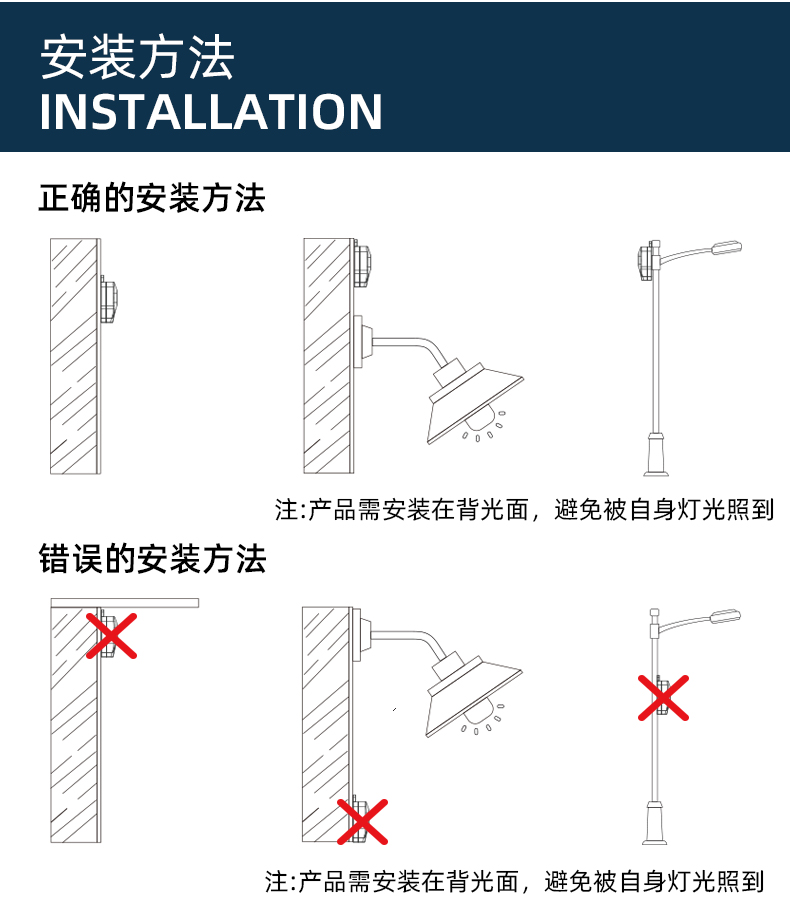 安装方法
INSTALLATION

正确的安装方法

注:产品需安装在背光面，避免被自身灯光照到

错误的安装方法

注:产品需安装在背光面，避免被自身灯光照到