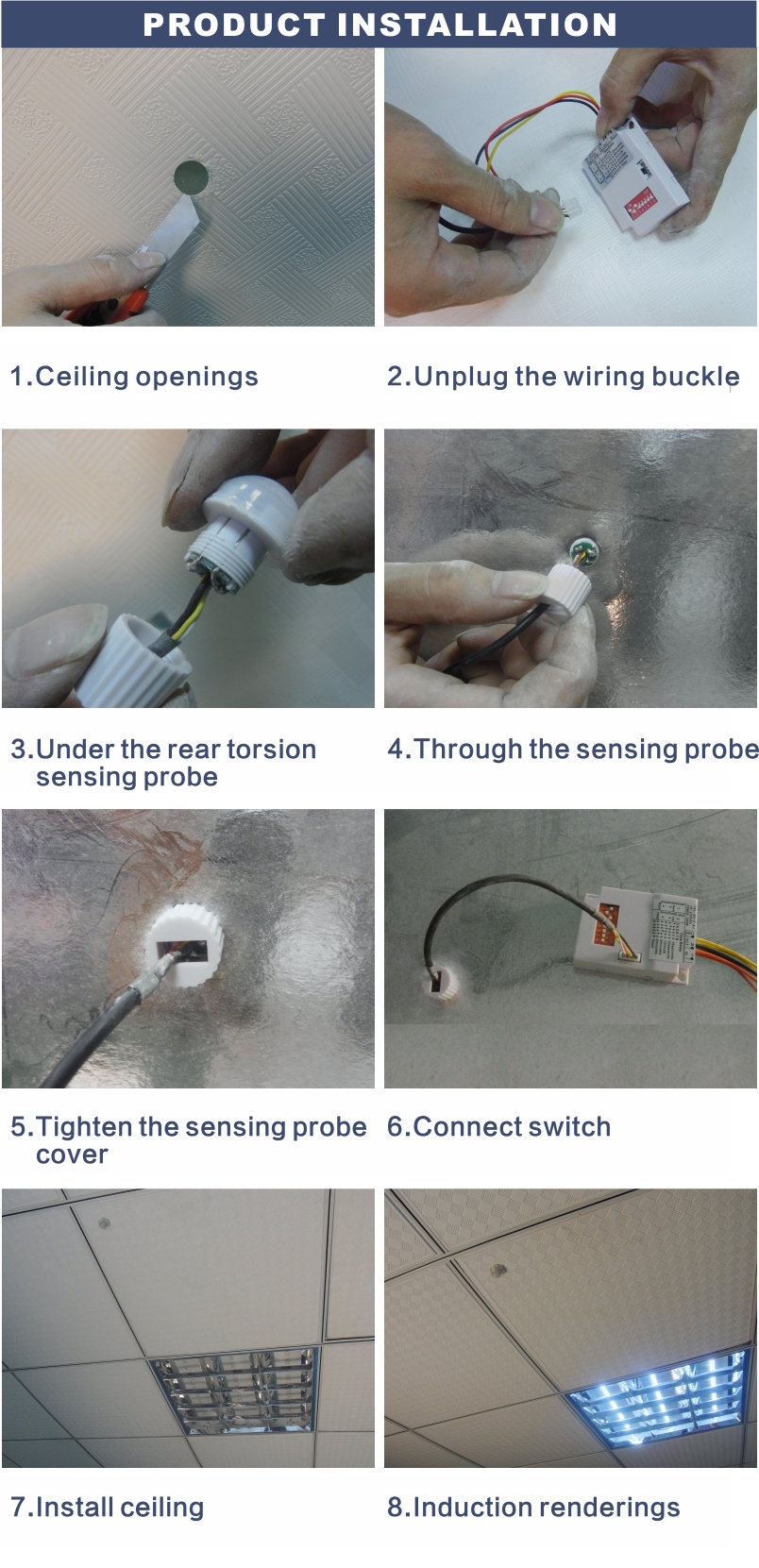 PRODUCT INSTALLATION

1.Ceiling openings

2.Unplug the wiring buckle

3.Under the rear torsion sensing probe

4.Through the sensing probe

5.Tighten the sensing probe cover

6.Connect switch

7.Install ceiling

8.Induction renderings