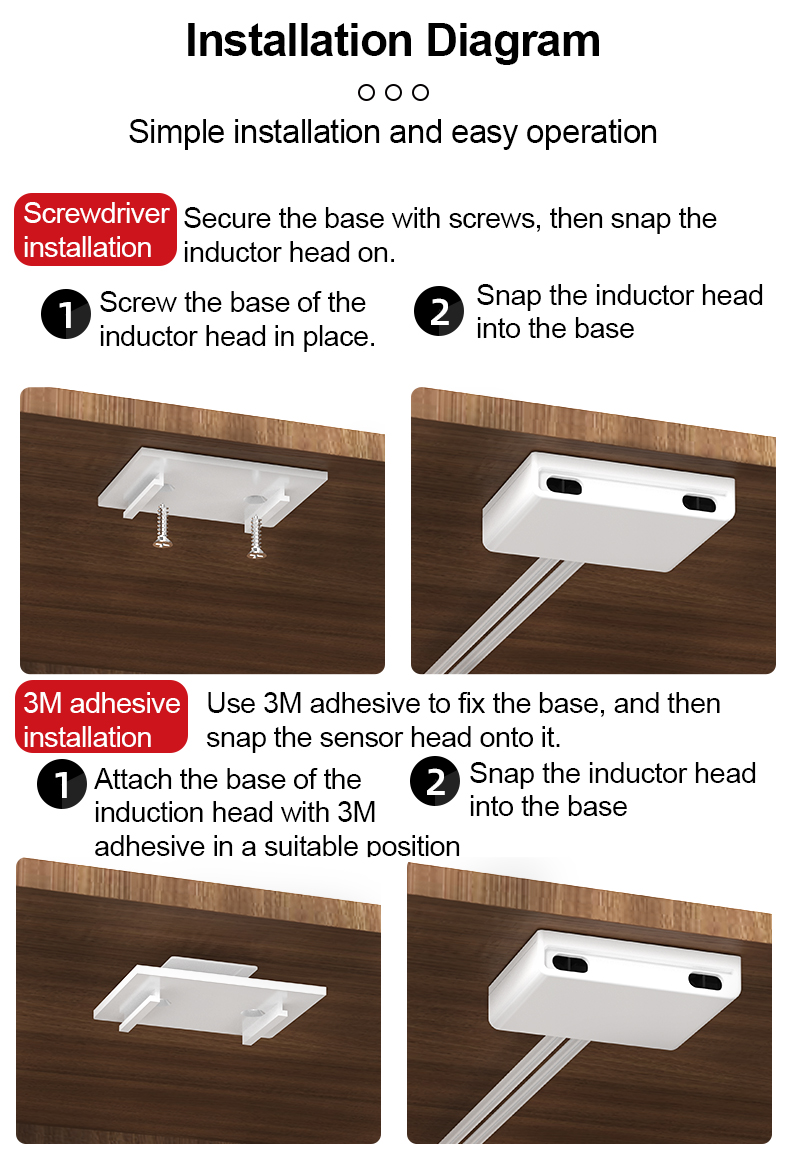 Installation Diagram

Simple installation and easy operation

Screwdriver installation

Secure the base with screws, then snap the inductor head on.

1 Screw the base of the inductor head in place.

2 Snap the inductor head into the base

3M adhesive installation

Use 3M adhesive to fix the base, and then snap the sensor head onto it.

1 Attach the base of the induction head with 3M adhesive in a suitable position

2 Snap the inductor head into the base